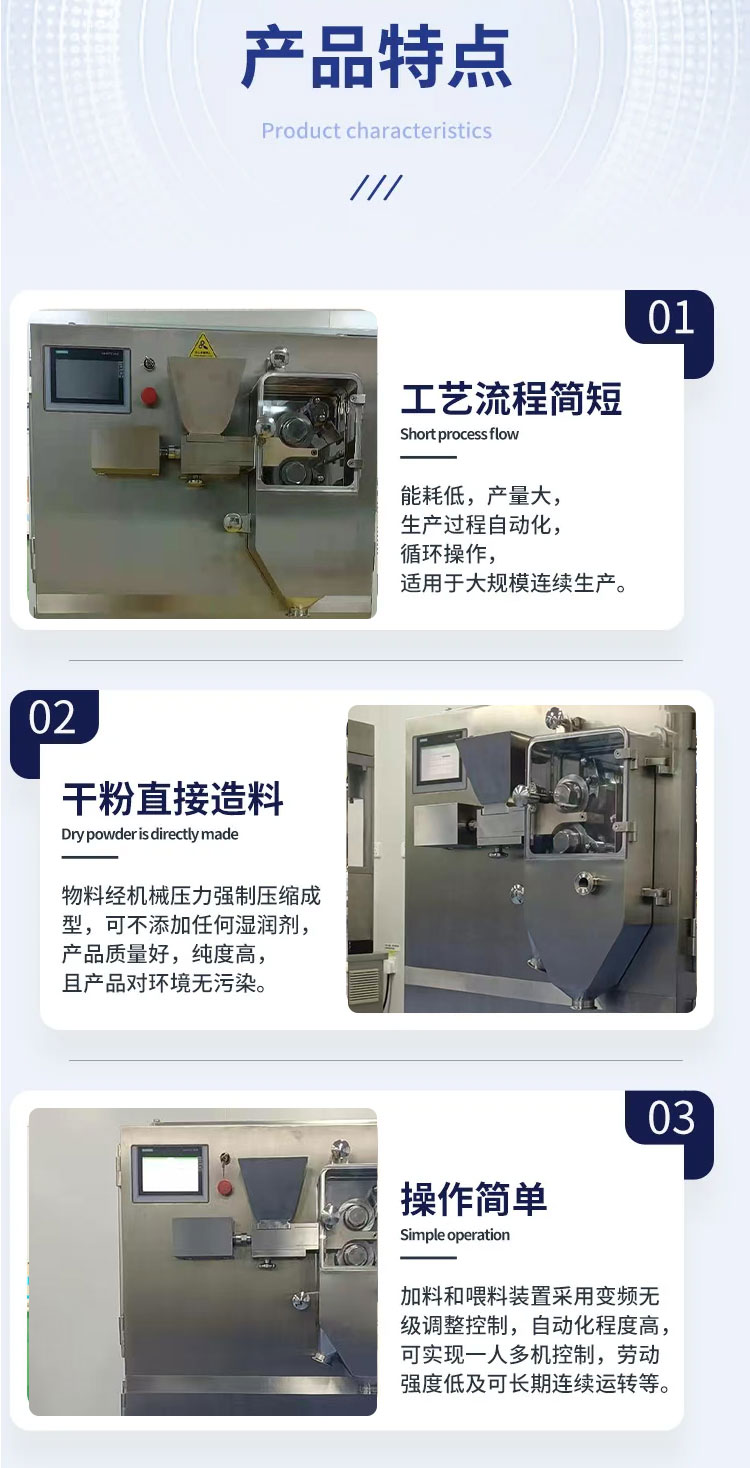 产品特点

Product characteristics

///

01

工艺流程简短

Short process flow

能耗低，产量大，
生产过程自动化，
循环操作，
适用于大规模连续生产。

02

干粉直接造料

Dry powder is directly made

物料经机械压力强制压缩成型，可不添加任何湿润剂，产品质量好，纯度高，且产品对环境无污染。

03

操作简单

Simple operation

加料和喂料装置采用变频无级调整控制，自动化程度高，可实现一人多机控制，劳动强度低及可长期连续运转等。